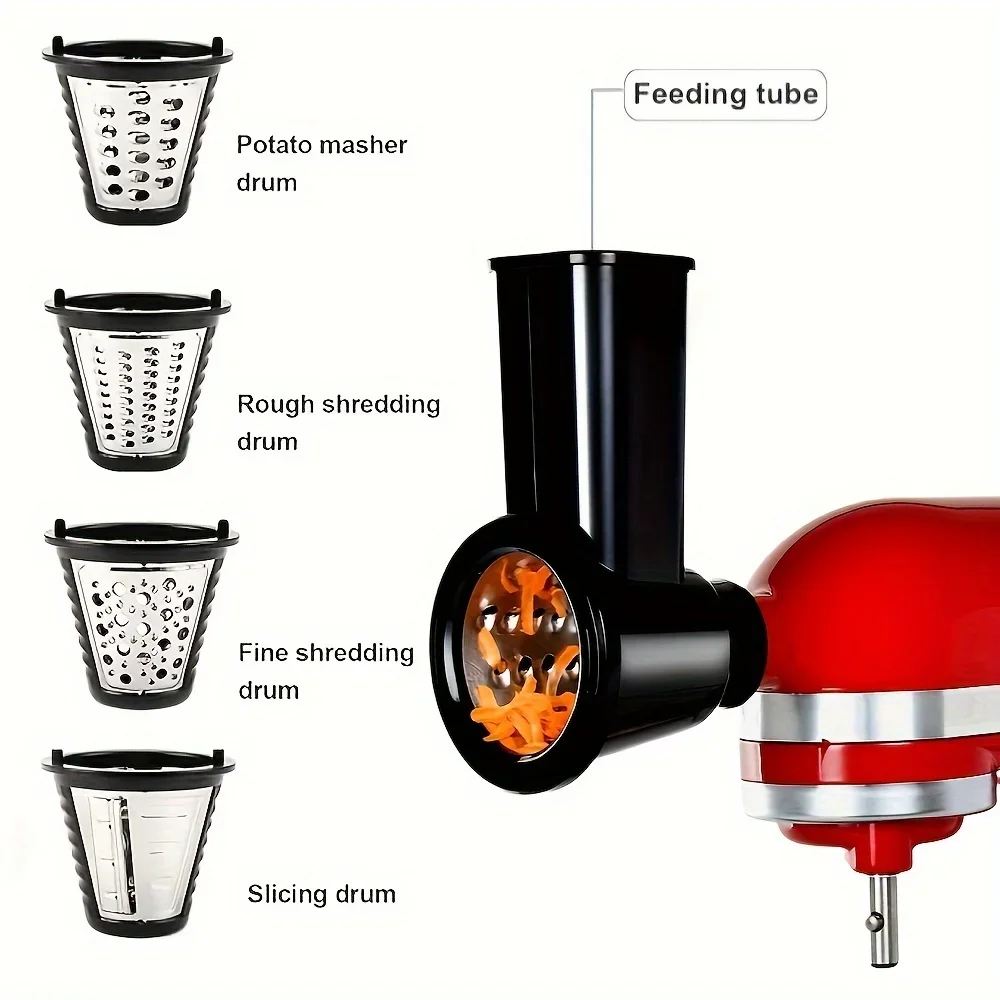 Potato masher drum

Rough shredding drum

Fine shredding drum

Slicing drum

Feeding tube